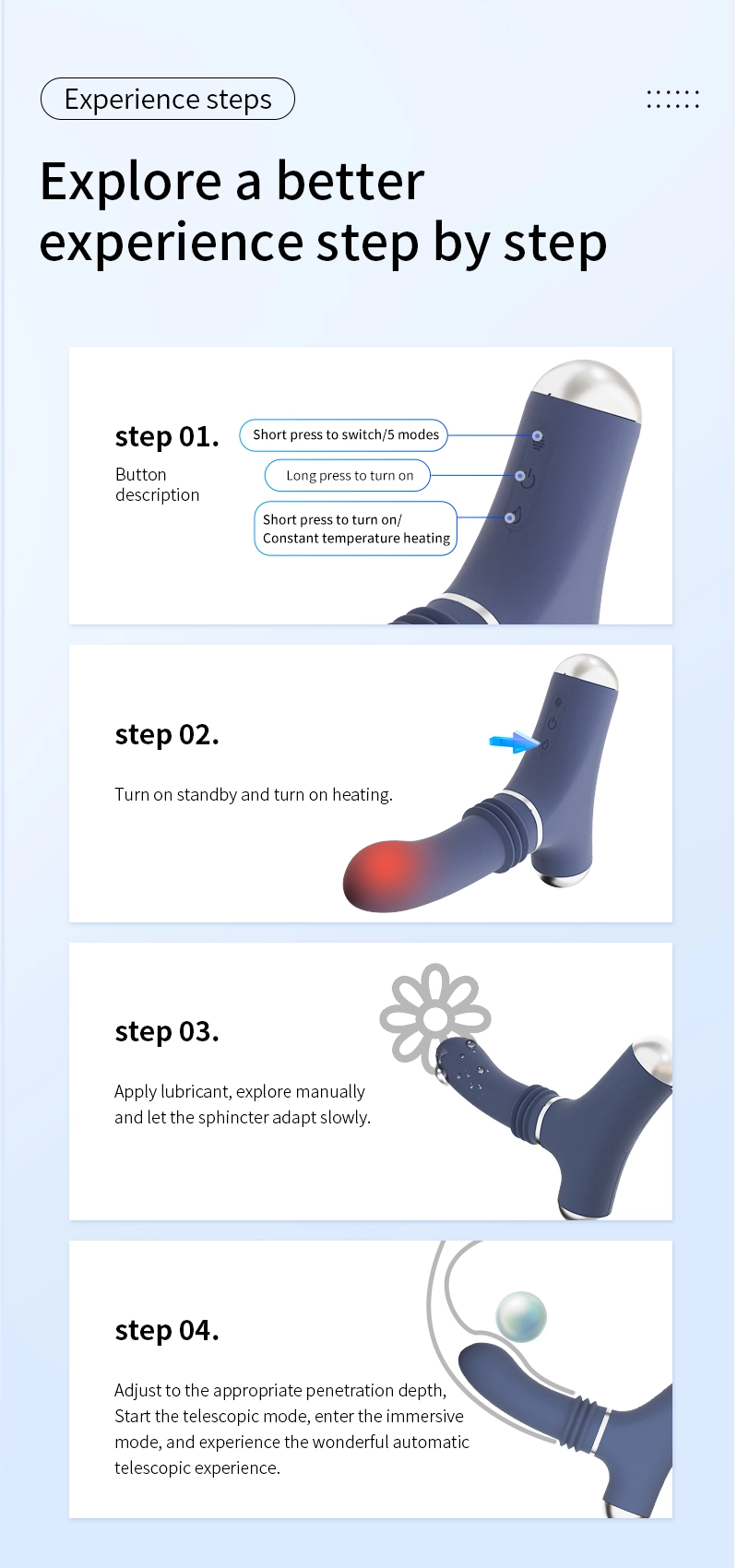 Experience steps

Explore a better experience step by step

step 01.

Button description

Short press to switch/5 modes

Long press to turn on

Short press to turn on/ Constant temperature heating

step 02.

Turn on standby and turn on heating.

step 03.

Apply lubricant, explore manually and let the sphincter adapt slowly.

step 04.

Adjust to the appropriate penetration depth, Start the telescopic mode, enter the immersive mode, and experience the wonderful automatic telescopic experience.