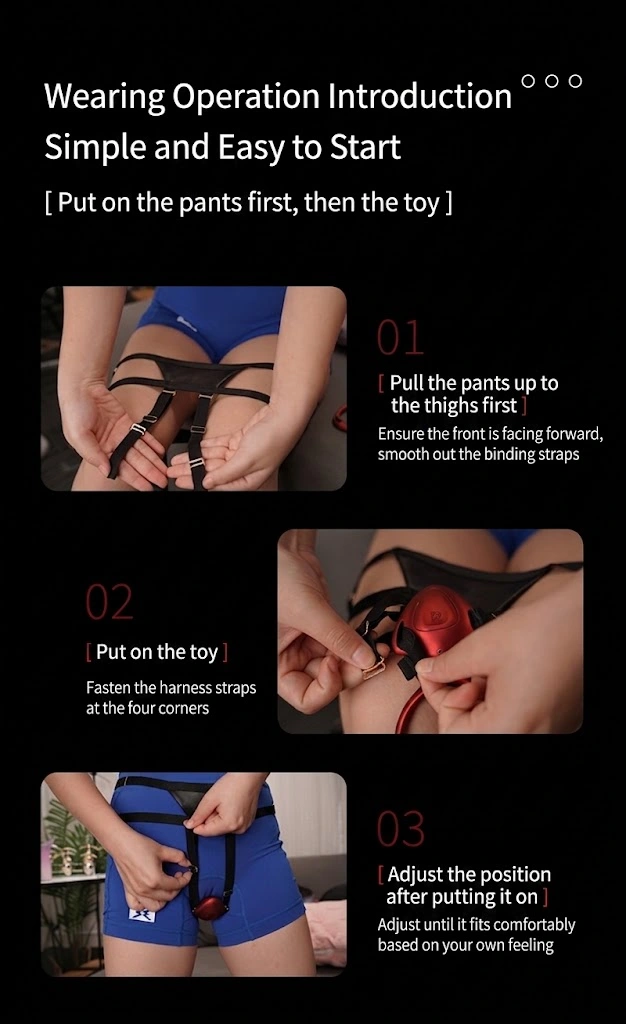 Wearing Operation Introduction
Simple and Easy to Start

[ Put on the pants first, then the toy ]

01

[ Pull the pants up to the thighs first ]

Ensure the front is facing forward, smooth out the binding straps

02

[ Put on the toy ]

Fasten the harness straps at the four corners

03

[ Adjust the position after putting it on ]

Adjust until it fits comfortably based on your own feeling